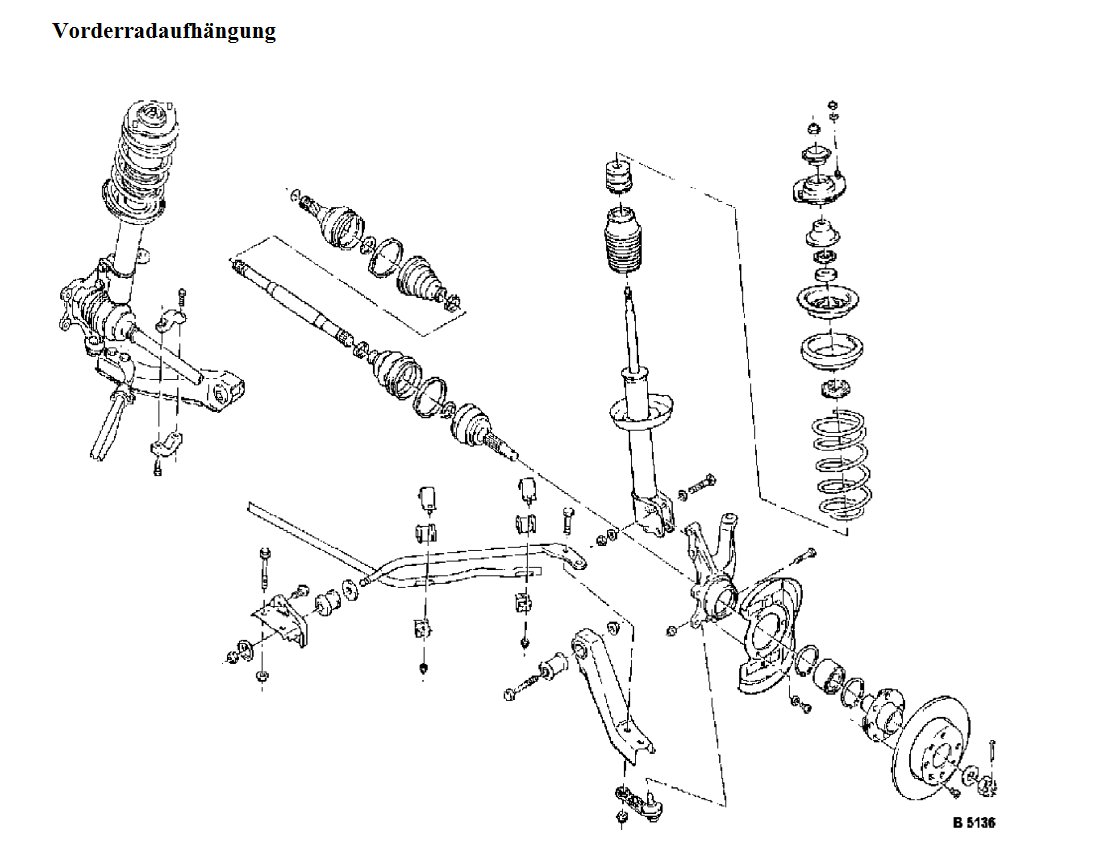 Vorderradaufhängung

B 5136